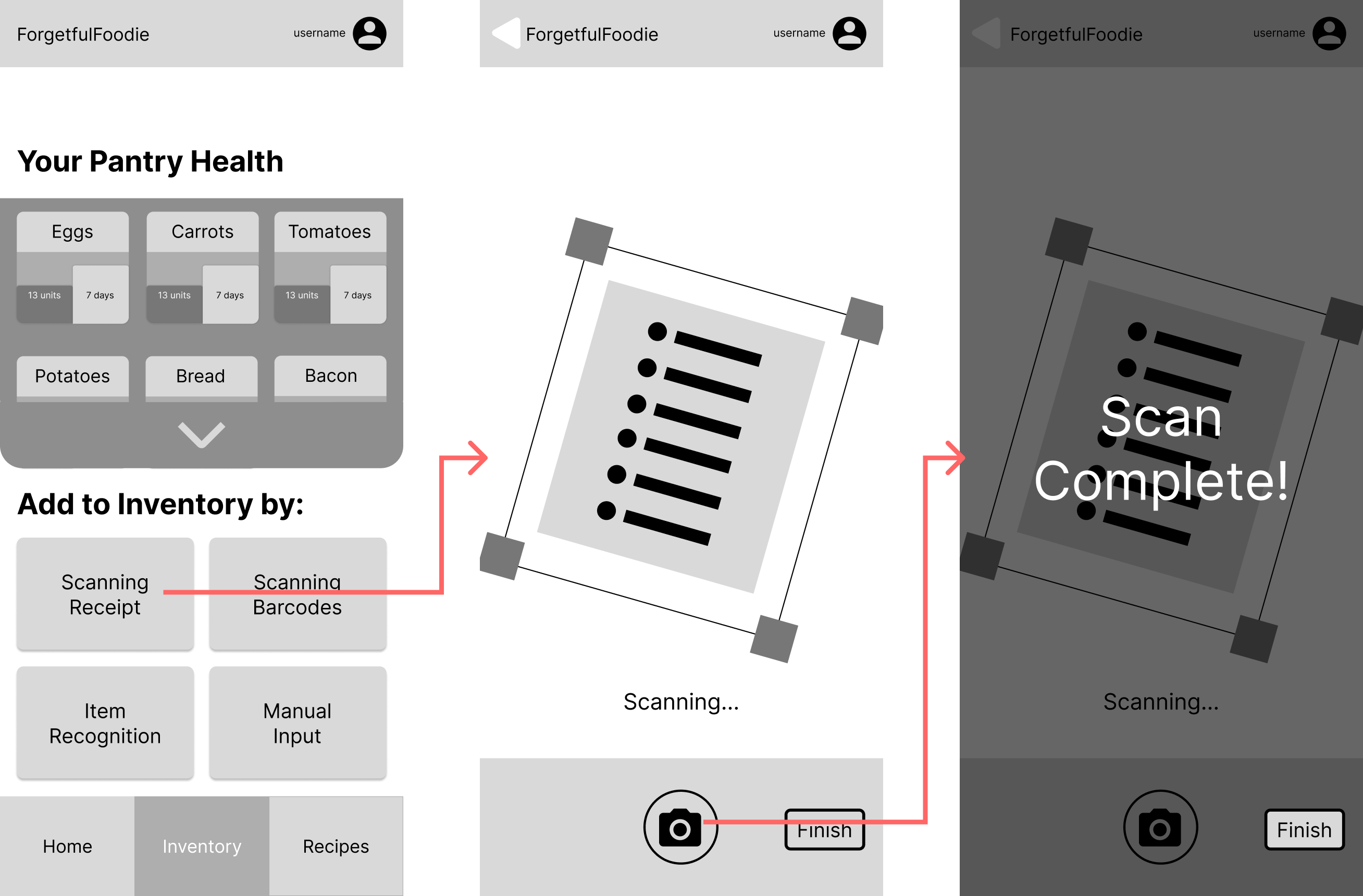 ForgetfulFoodie username

Your Pantry Health

Eggs
13 units
7 days

Carrots
13 units
7 days

Tomatoes
13 units
7 days

Potatoes

Bread

Bacon

Add to Inventory by:

Scanning Receipt

Scanning Barcodes

Item Recognition

Manual Input

Home

Inventory

Recipes

ForgetfulFoodie username

Scanning...

Finish

ForgetfulFoodie username

Scan Complete!

Scanning...

Finish